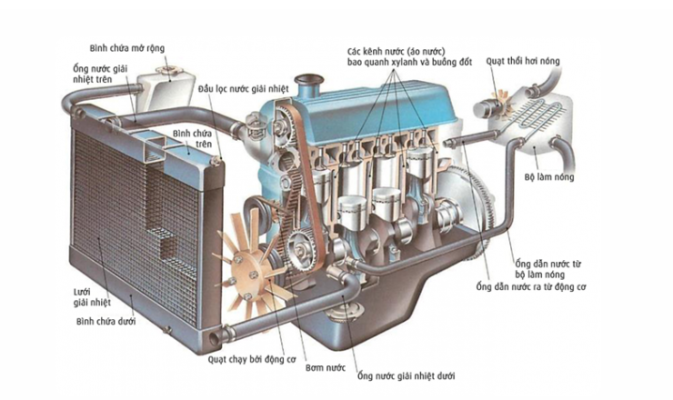 Bình chứa mở rộng

Ống nước giải nhiệt trên

Đầu lọc nước giải nhiệt

Bình chứa trên

Các kênh nước (áo nước) bao quanh xylanh và buồng đốt

Quạt thổi hơi nóng

Bộ làm nóng

Ống dẫn nước từ bộ làm nóng

Ống dẫn nước ra từ động cơ

Lưới giải nhiệt

Bình chứa dưới

Quạt chạy bởi động cơ

Bơm nước

Ống nước giải nhiệt dưới